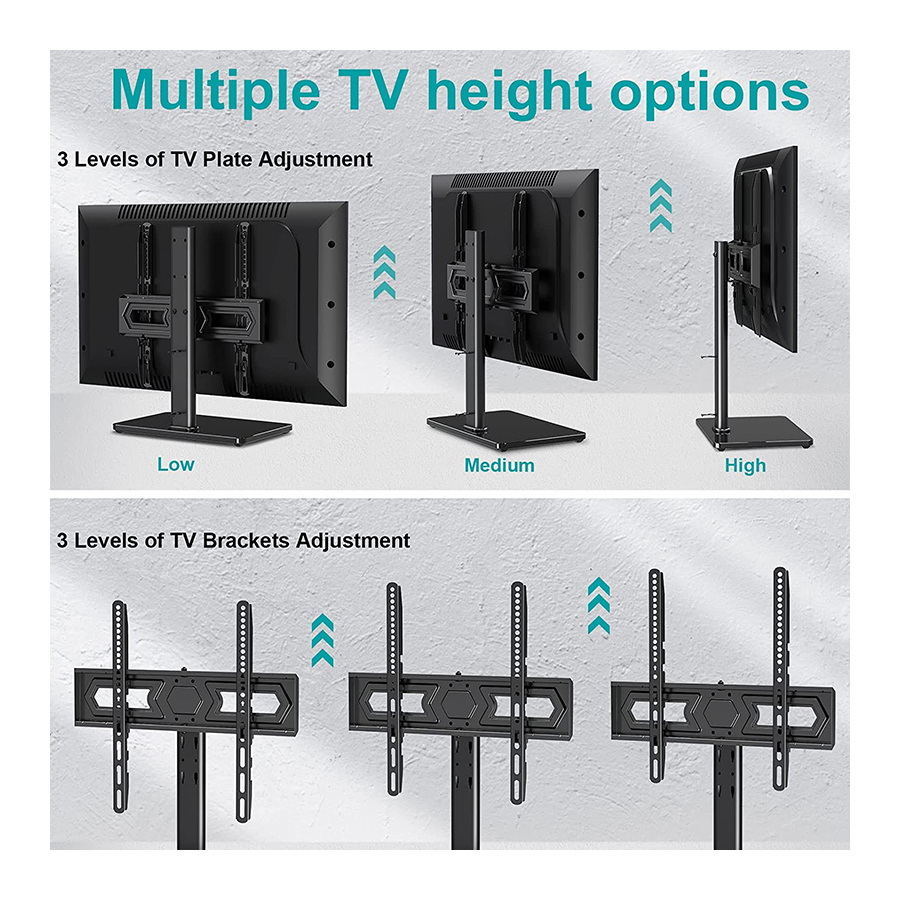 Multiple TV height options

3 Levels of TV Plate Adjustment

Low

Medium

High

3 Levels of TV Brackets Adjustment